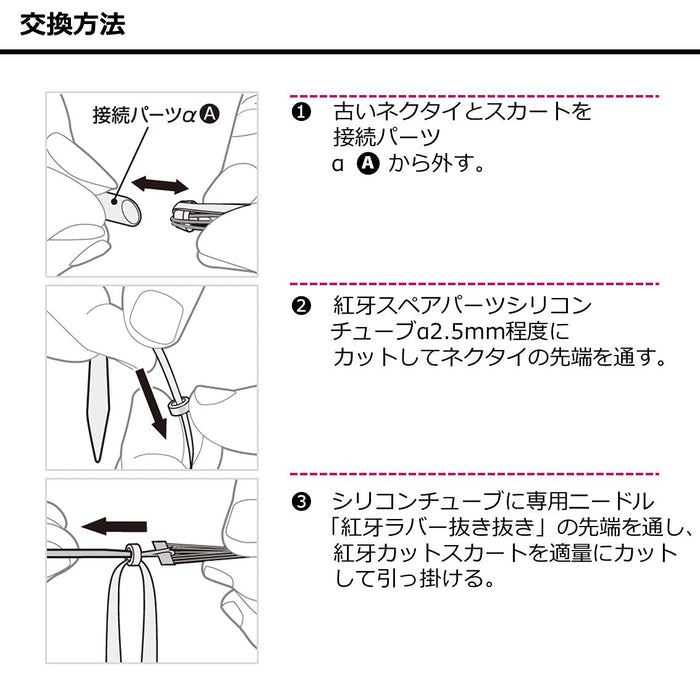 交換方法

接続パーツα Ⓐ

❶ 古いネクタイとスカートを接続パーツα Ⓐ から外す。

❷ 紅牙スペアパーツシリコンチューブα2.5mm程度にカットしてネクタイの先端を通す。

❸ シリコンチューブに専用ニードル「紅牙ラバー抜き抜き」の先端を通し、紅牙カットスカートを適量にカットして引っ掛ける。