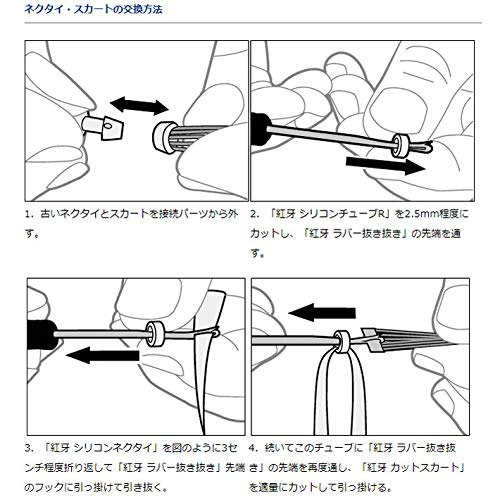 ネクタイ・スカートの交換方法

1. 古いネクタイとスカートを接続パーツから外す。

2. 「紅牙 シリコンチューブR」を2.5mm程度にカットし、「紅牙 ラバー抜き抜き」の先端を通す。

3. 「紅牙 シリコンネクタイ」を図のように3センチ程度折り返して「紅牙 ラバー抜き抜き」先端のフックに引っ掛けて引き抜く。

4. 続いてこのチューブに「紅牙 ラバー抜き抜き」の先端を再度通し、「紅牙 カットスカート」を適量にカットして引っ掛ける。