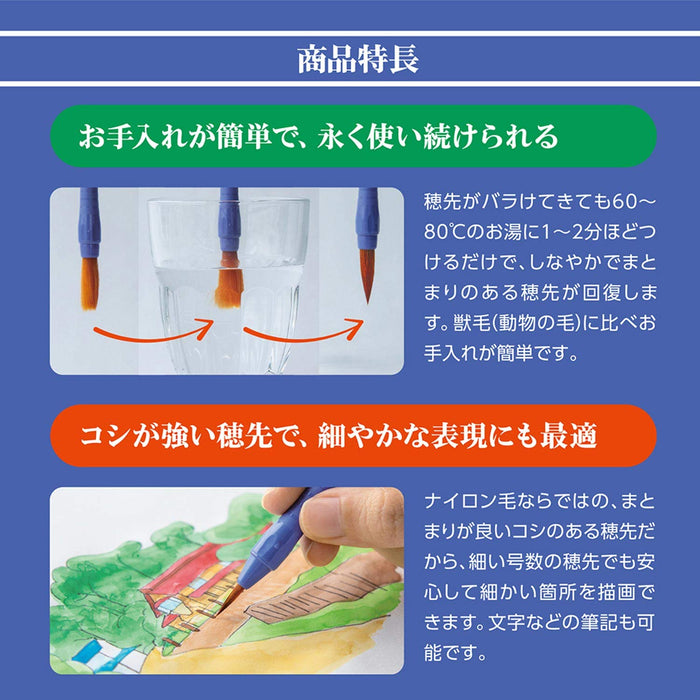 商品特長

お手入れが簡単で、永く使い続けられる

穂先がバラけてきても60～80℃のお湯に1～2分ほどつけるだけで、しなやかでまとまりのある穂先が回復します。獣毛(動物の毛)に比べお手入れが簡単です。

コシが強い穂先で、細やかな表現にも最適

ナイロン毛ならではの、まとまりが良いコシのある穂先だから、細い号数の穂先でも安心して細かい箇所を描画できます。文字などの筆記も可能です。