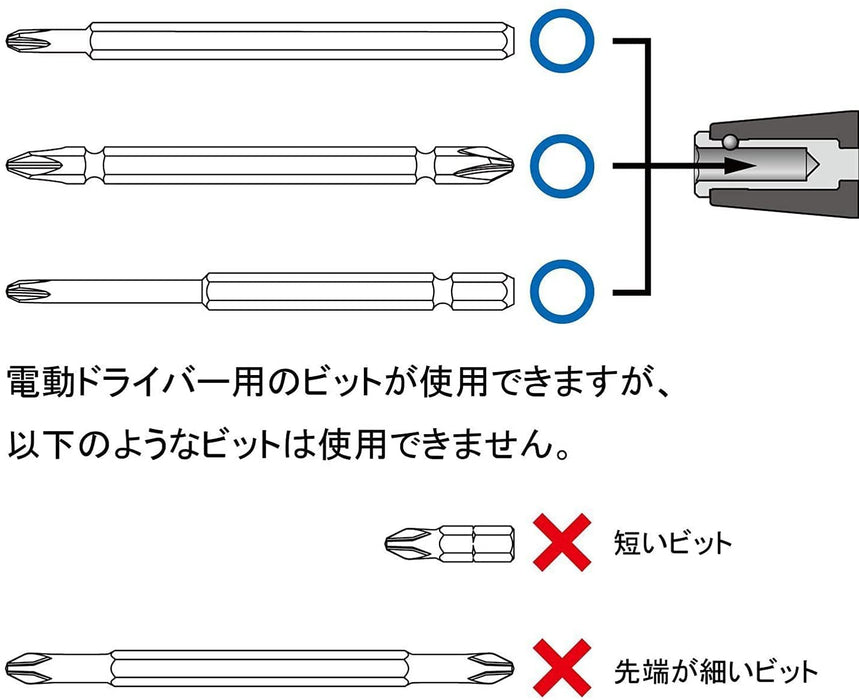 電動ドライバー用のビットが使用できますが、
以下のようなビットは使用できません。

短いビット

先端が細いビット