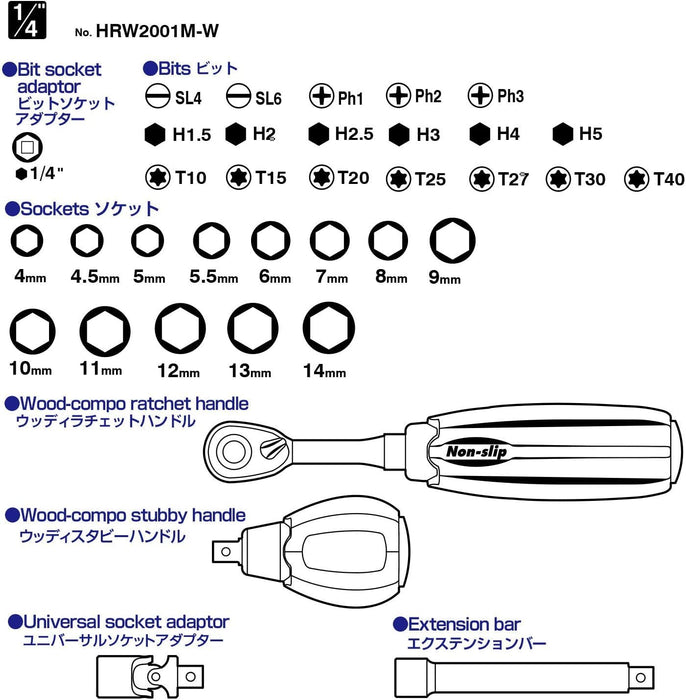 1/4"

No. HRW2001M-W

●Bit socket adaptor ビットソケットアダプター

1/4"

●Bits ビット

SL4 SL6 Ph1 Ph2 Ph3

H1.5 H2 H2.5 H3 H4 H5

T10 T15 T20 T25 T27 T30 T40

●Sockets ソケット

4mm 4.5mm 5mm 5.5mm 6mm 7mm 8mm 9mm

10mm 11mm 12mm 13mm 14mm

●Wood-compo ratchet handle ウッディラチェットハンドル

Non-slip

●Wood-compo stubby handle ウッディスタビーハンドル

●Universal socket adaptor ユニバーサルソケットアダプター

●Extension bar エクステンションバー