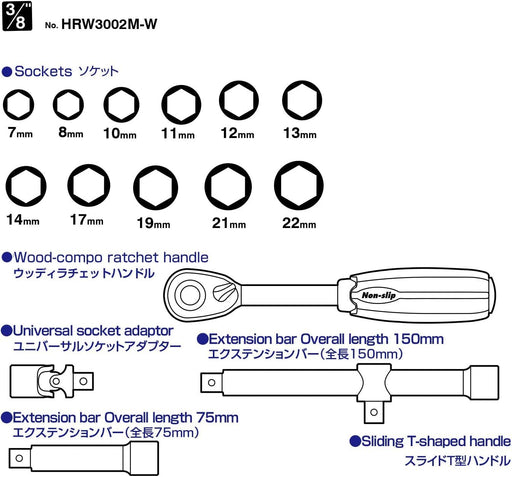 3/8"

No. HRW3002M-W

●Sockets ソケット

7mm 8mm 10mm 11mm 12mm 13mm

14mm 17mm 19mm 21mm 22mm

●Wood-compo ratchet handle
ウッディラチェットハンドル

Non-slip

●Universal socket adaptor
ユニバーサルソケットアダプター

●Extension bar Overall length 150mm
エクステンションバー(全長150mm)

●Extension bar Overall length 75mm
エクステンションバー(全長75mm)

●Sliding T-shaped handle
スライドT型ハンドル