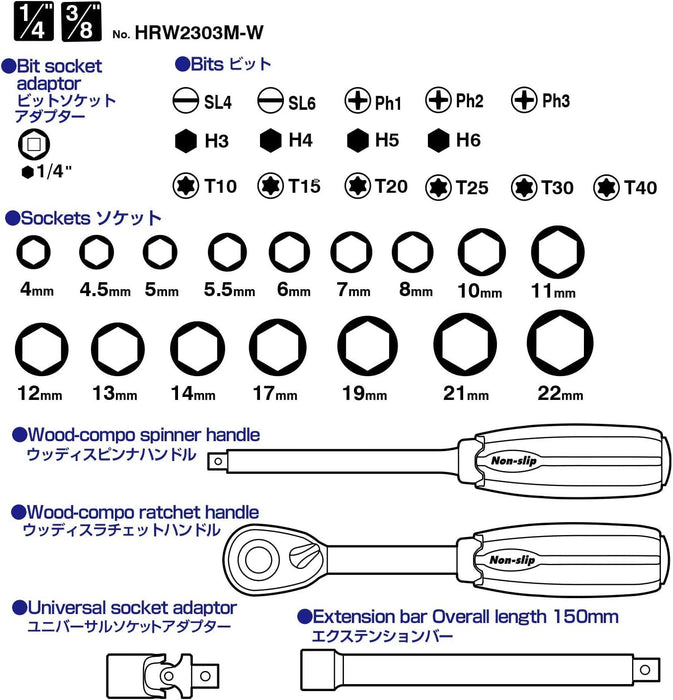 1/4" 3/8" No. HRW2303M-W

●Bit socket adaptor
ビットソケットアダプター
1/4"

●Bits ビット
SL4 SL6 Ph1 Ph2 Ph3
H3 H4 H5 H6
T10 T15 T20 T25 T30 T40

●Sockets ソケット
4mm 4.5mm 5mm 5.5mm 6mm 7mm 8mm 10mm 11mm
12mm 13mm 14mm 17mm 19mm 21mm 22mm

●Wood-compo spinner handle
ウッディスピンナハンドル
Non-slip

●Wood-compo ratchet handle
ウッディスラチェットハンドル
Non-slip

●Universal socket adaptor
ユニバーサルソケットアダプター

●Extension bar Overall length 150mm
エクステンションバー