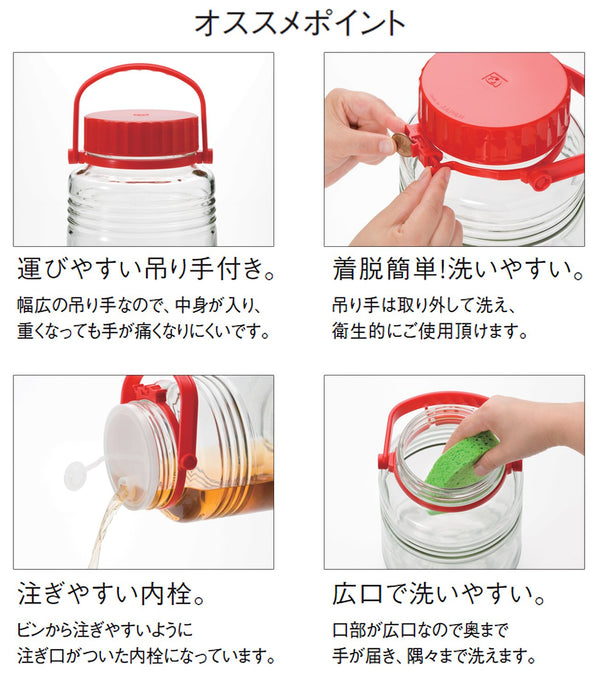 オススメポイント

運びやすい吊り手付き。

幅広の吊り手なので、中身が入り、重くなっても手が痛くなりにくいです。

着脱簡単!洗いやすい。

吊り手は取り外して洗え、衛生的にご使用頂けます。

注ぎやすい内栓。

ビンから注ぎやすいように注ぎ口がついた内栓になっています。

広口で洗いやすい。

口部が広口なので奥まで手が届き、隅々まで洗えます。