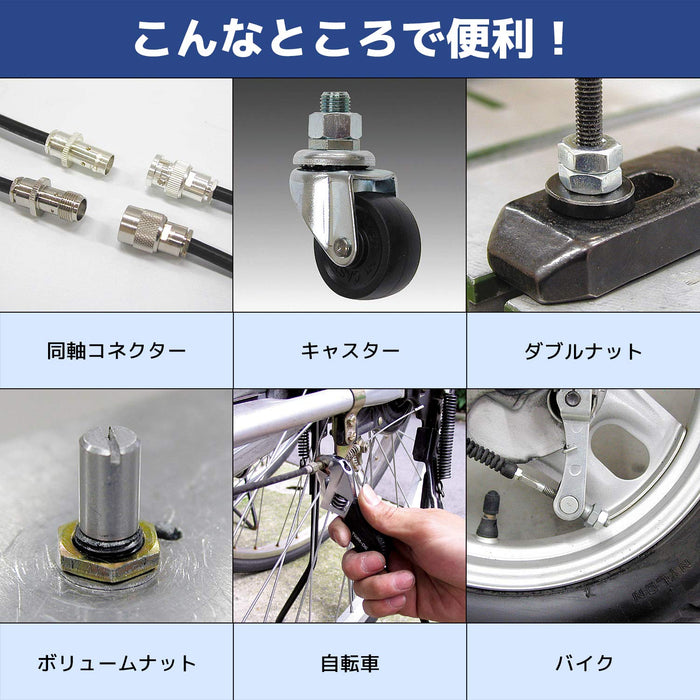 こんなところで便利！

同軸コネクター

キャスター

ダブルナット

ボリュームナット

自転車

バイク