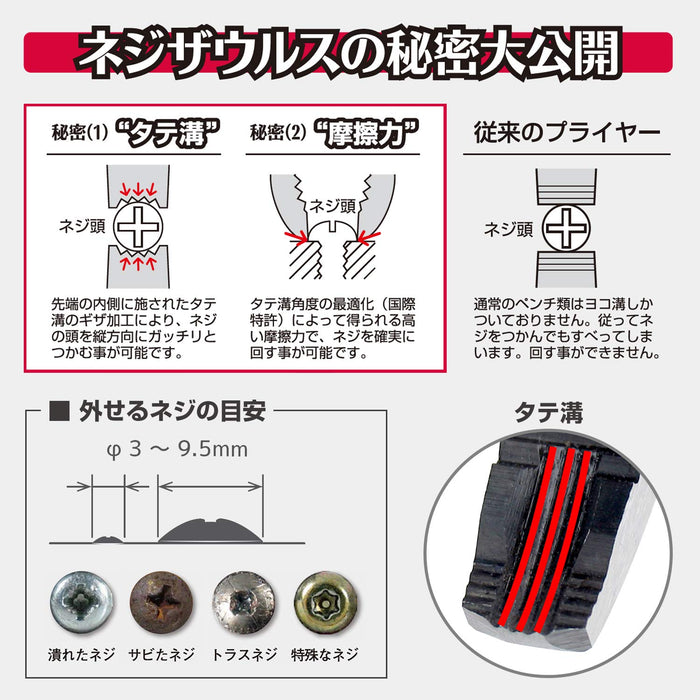 ネジザウルスの秘密大公開

秘密(1) “タテ溝”

ネジ頭

先端の内側に施されたタテ溝のギザ加工により、ネジの頭を縦方向にガッチリとつかむ事が可能です。

秘密(2) “摩擦力”

ネジ頭

タテ溝角度の最適化（国際特許）によって得られる高い摩擦力で、ネジを確実に回す事が可能です。

従来のプライヤー

ネジ頭

通常のペンチ類はヨコ溝しかついておりません。従ってネジをつかんでもすべってしまいます。回す事ができません。

■ 外せるネジの目安

φ 3 ～ 9.5mm

潰れたネジ　サビたネジ　トラスネジ　特殊なネジ

タテ溝