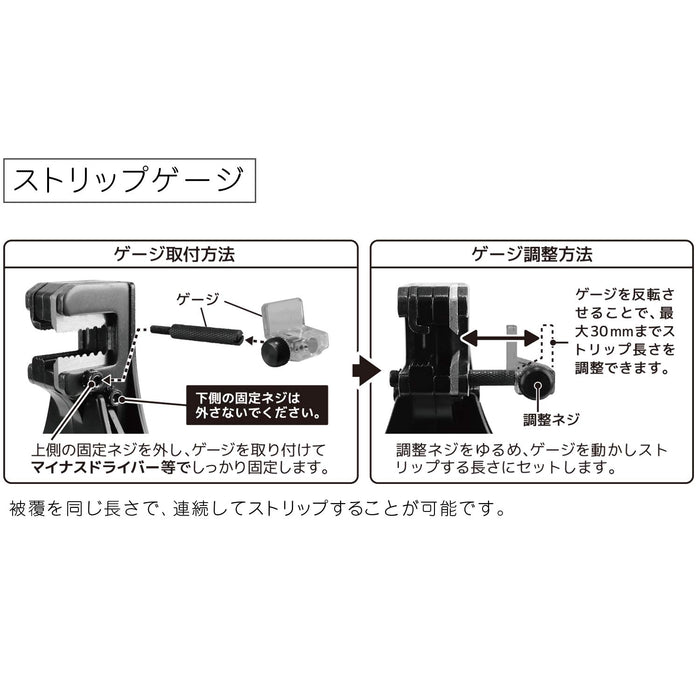 ストリップゲージ

ゲージ取付方法

ゲージ

下側の固定ネジは外さないでください。

上側の固定ネジを外し、ゲージを取り付けてマイナスドライバー等でしっかり固定します。

ゲージ調整方法

ゲージを反転させることで、最大30mmまでストリップ長さを調整できます。

調整ネジ

調整ネジをゆるめ、ゲージを動かしストリップする長さにセットします。

被覆を同じ長さで、連続してストリップすることが可能です。