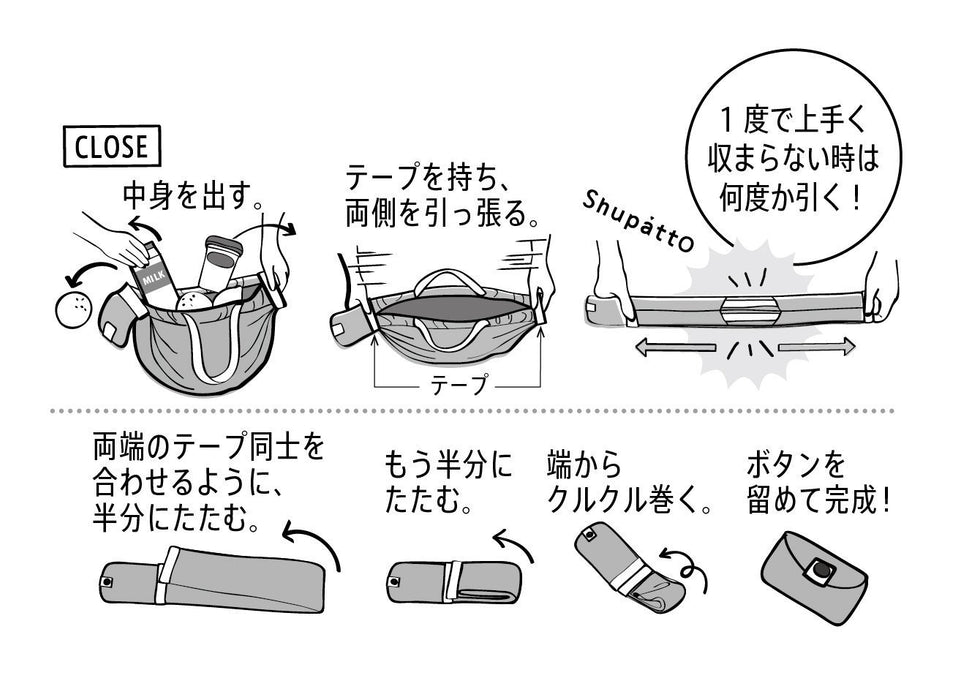 CLOSE

中身を出す。

MILK

テープを持ち、両側を引っ張る。

テープ

Shupatto

1度で上手く収まらない時は何度か引く！

両端のテープ同士を合わせるように、半分にたたむ。

もう半分にたたむ。

端からクルクル巻く。

ボタンを留めて完成！