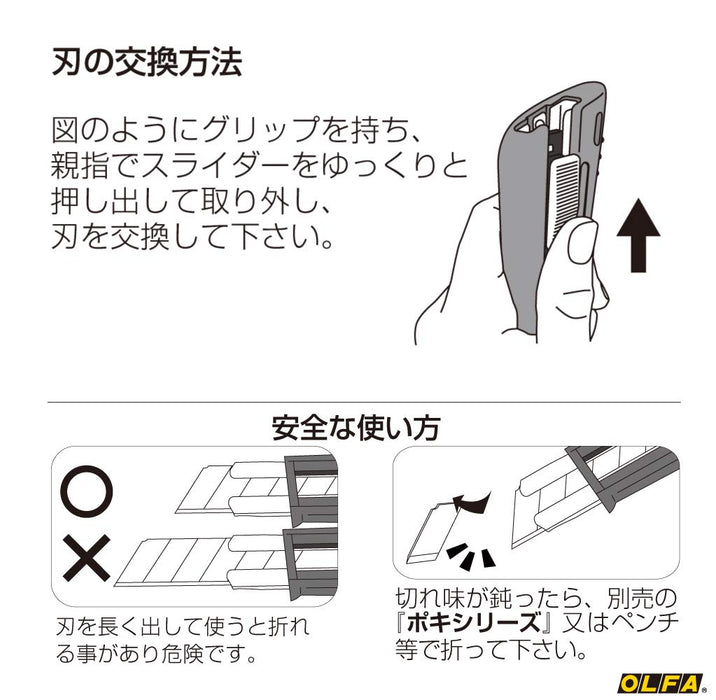 刃の交換方法

図のようにグリップを持ち、親指でスライダーをゆっくりと押し出して取り外し、刃を交換して下さい。

安全な使い方

○

×

刃を長く出して使うと折れる事があり危険です。

切れ味が鈍ったら、別売の『ポキシリーズ』又はペンチ等で折って下さい。

OLFA