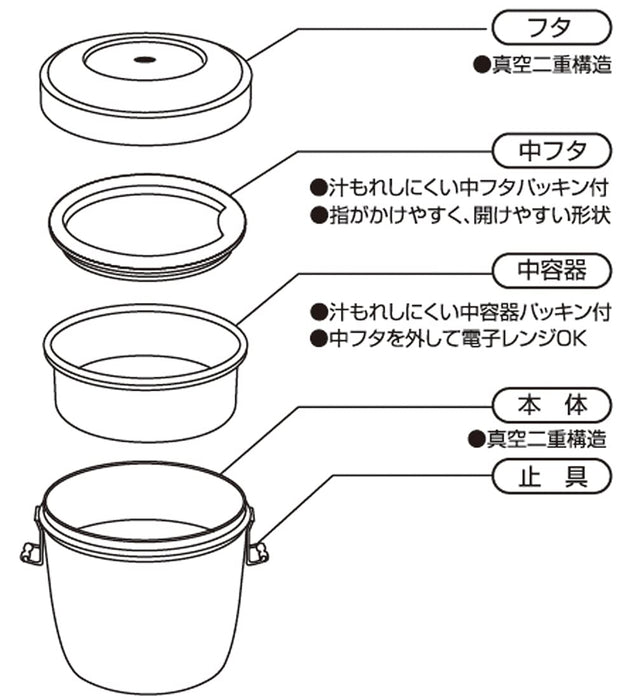 フタ

●真空二重構造

中フタ

●汁もれしにくい中フタパッキン付
●指がかけやすく、開けやすい形状

中容器

●汁もれしにくい中容器パッキン付
●中フタを外して電子レンジOK

本 体

●真空二重構造

止 具