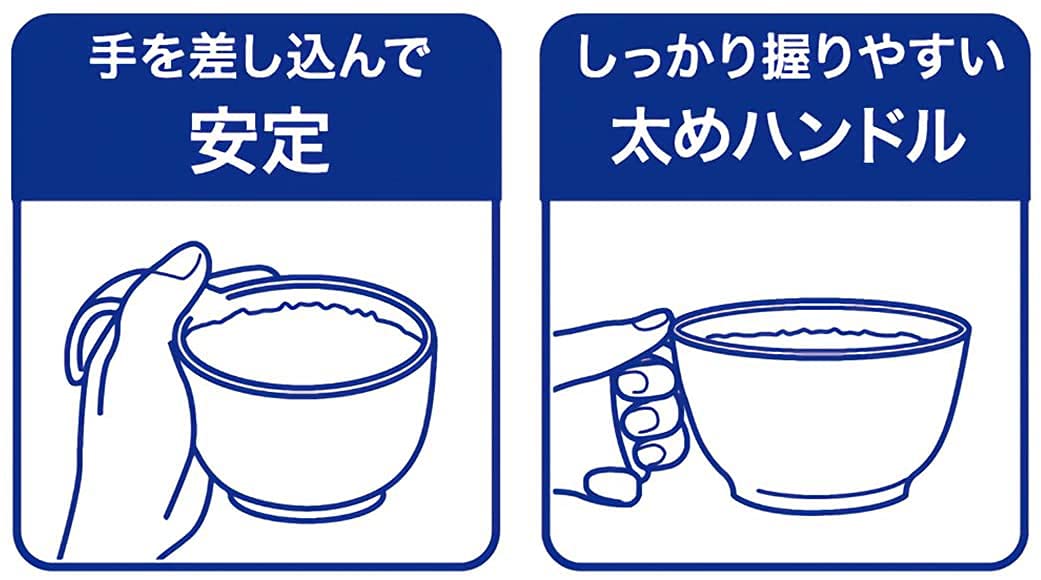 手を差し込んで
安定

しっかり握りやすい
太めハンドル