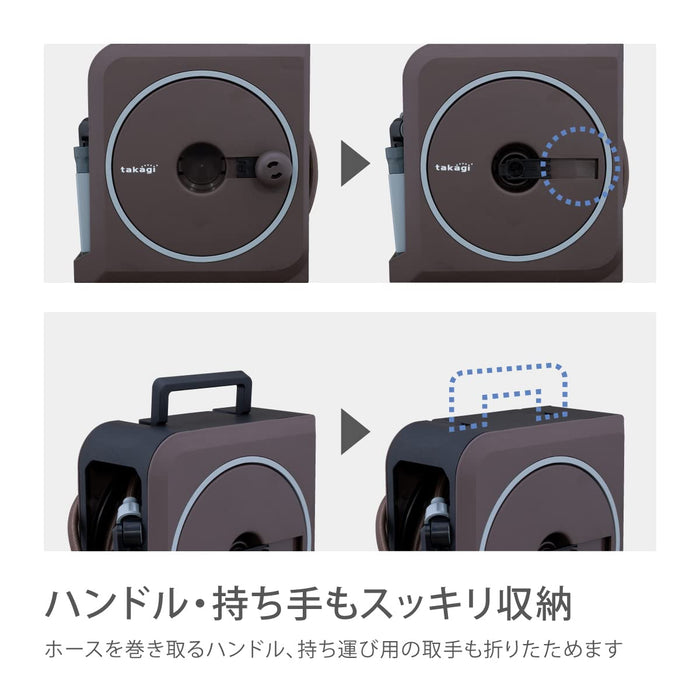 takagi

takagi

ハンドル・持ち手もスッキリ収納

ホースを巻き取るハンドル、持ち運び用の取手も折りたためます