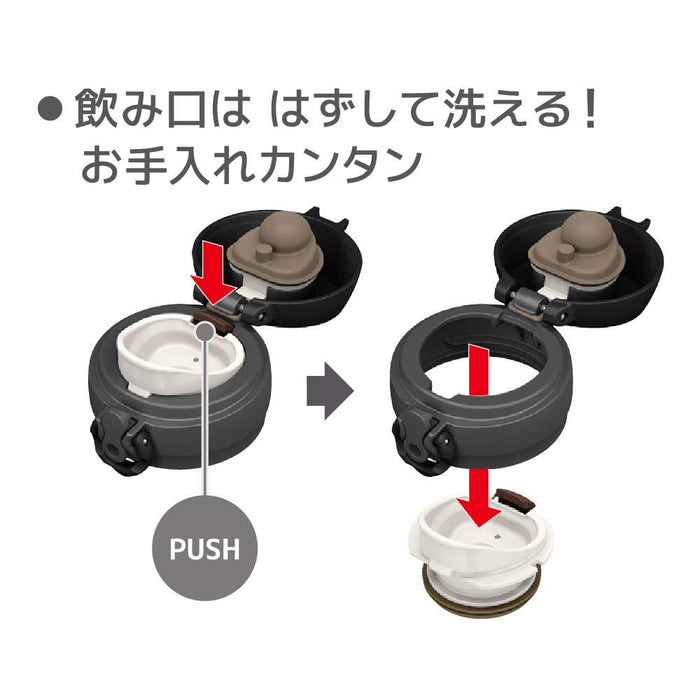 ● 飲み口は はずして洗える！
お手入れカンタン

PUSH