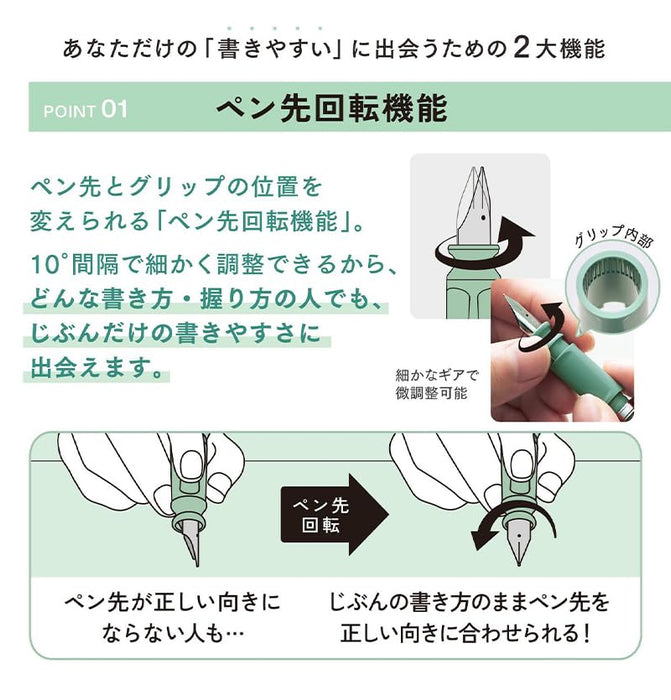 あなただけの「書きやすい」に出会うための2大機能

POINT 01 ペン先回転機能

ペン先とグリップの位置を変えられる「ペン先回転機能」。

10°間隔で細かく調整できるから、どんな書き方・握り方の人でも、じぶんだけの書きやすさに出会えます。

グリップ内部

細かなギアで微調整可能

ペン先回転

ペン先が正しい向きにならない人も…

じぶんの書き方のままペン先を正しい向きに合わせられる!