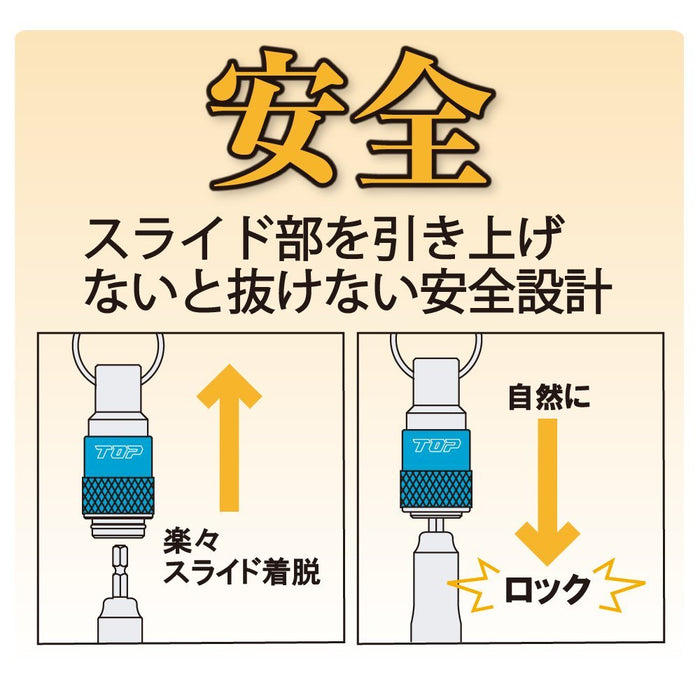 安全

スライド部を引き上げないと抜けない安全設計

TOP

楽々
スライド着脱

自然に

TOP

ロック