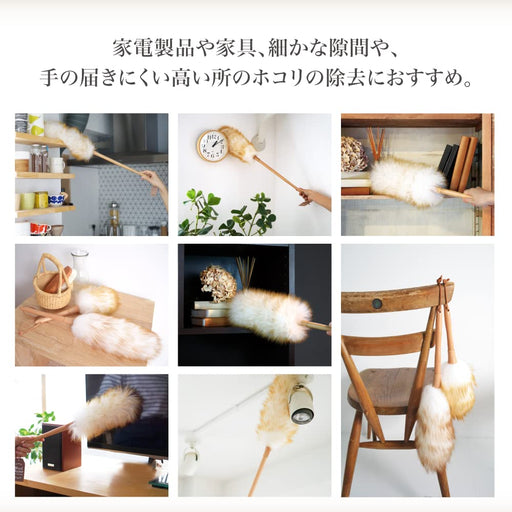 家電製品や家具、細かな隙間や、
手の届きにくい高い所のホコリの除去におすすめ。