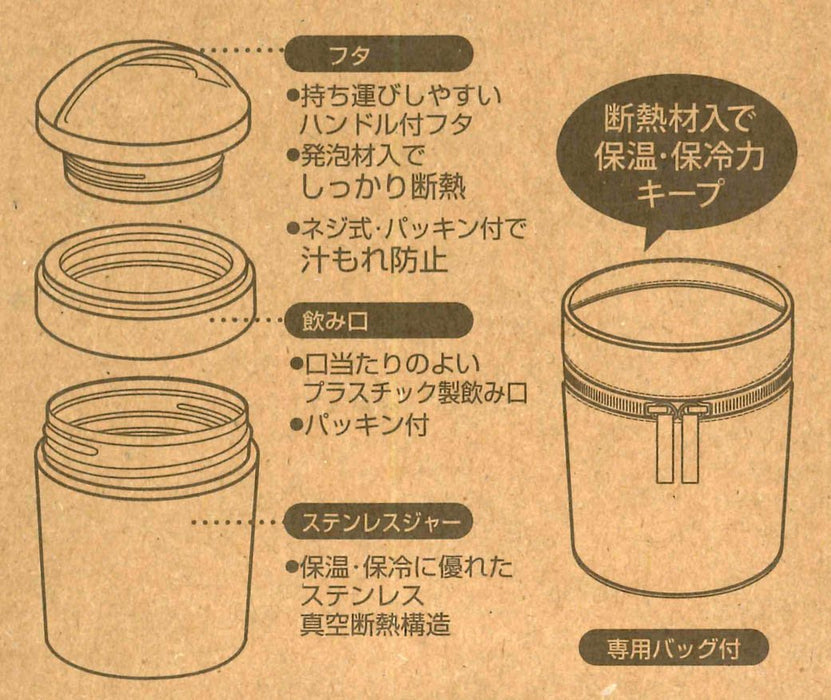 フタ

●持ち運びしやすいハンドル付フタ
●発泡材入でしっかり断熱
●ネジ式・パッキン付で汁もれ防止

飲み口

●口当たりのよいプラスチック製飲み口
●パッキン付

ステンレスジャー

●保温・保冷に優れたステンレス真空断熱構造

断熱材入で保温・保冷力キープ

専用バッグ付